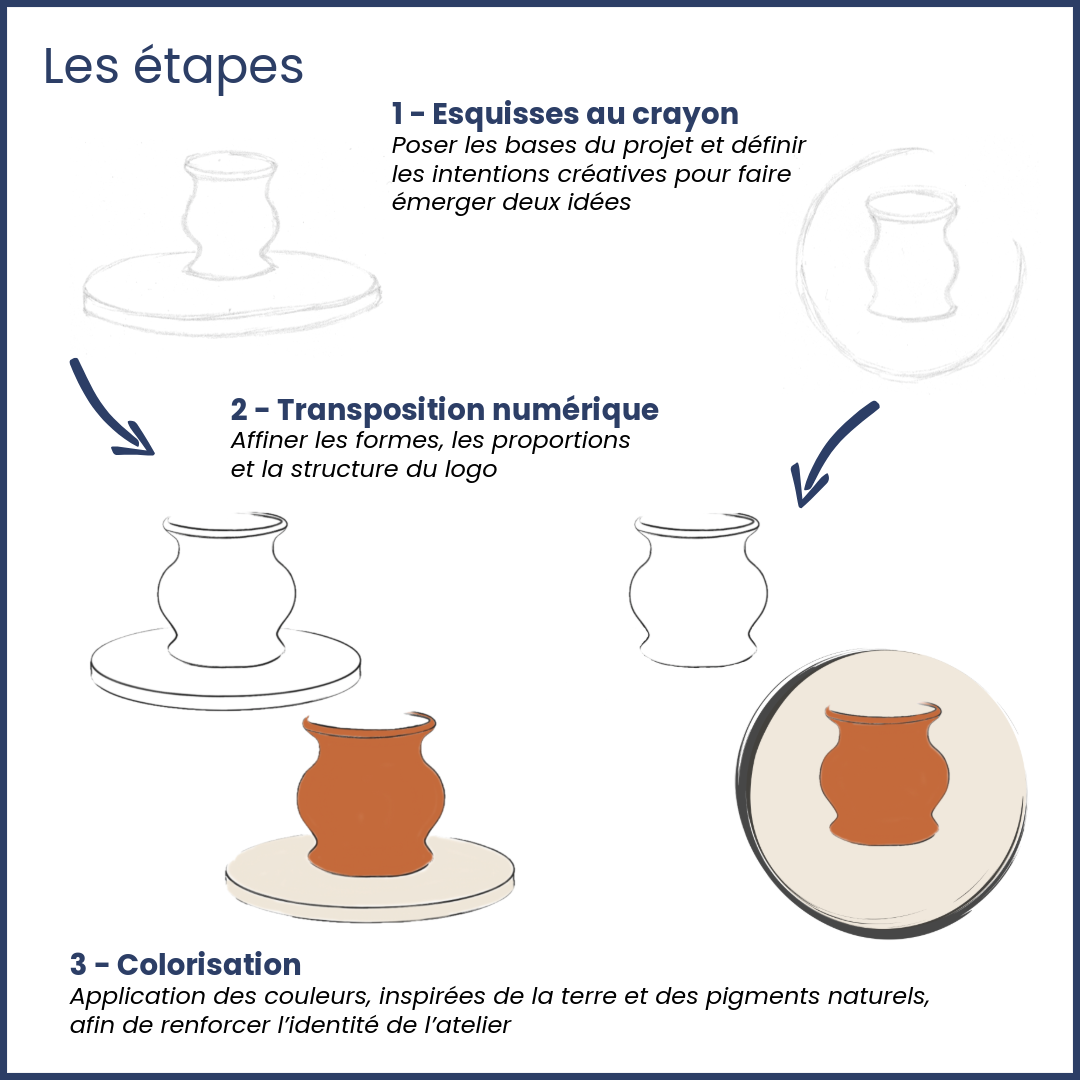 Les étapes

1 - Esquisses au crayon
Poser les bases du projet et définir les intentions créatives pour faire émerger deux idées

2 - Transposition numérique
Affiner les formes, les proportions et la structure du logo

3 - Colorisation
Application des couleurs, inspirées de la terre et des pigments naturels, afin de renforcer l'identité de l'atelier