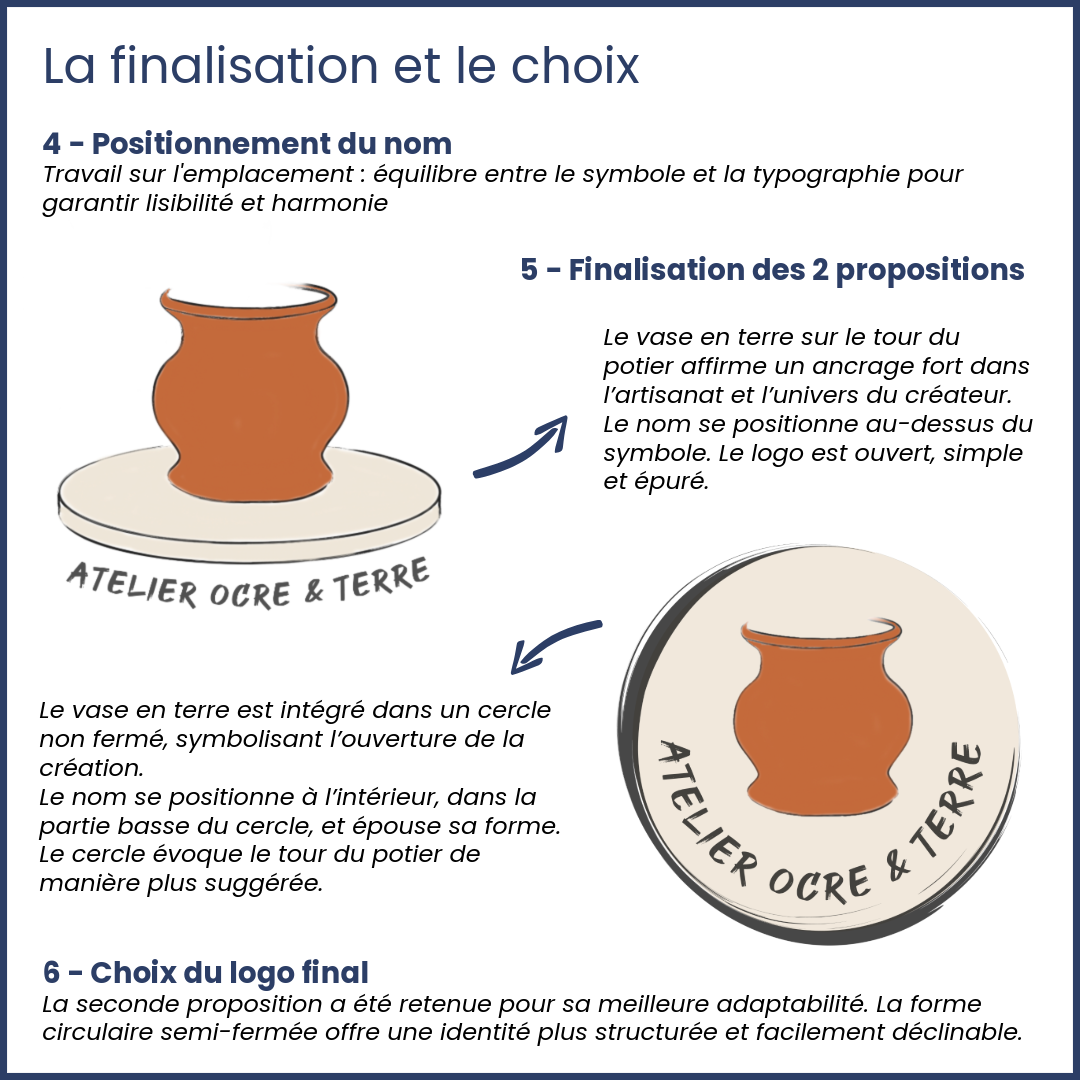 La finalisation et le choix

4 - Positionnement du nom
Travail sur l'emplacement : équilibre entre le symbole et la typographie pour garantir lisibilité et harmonie

5 - Finalisation des 2 propositions

Le vase en terre sur le tour du potier affirme un ancrage fort dans l'artisanat et l'univers du créateur. Le nom se positionne au-dessus du symbole. Le logo est ouvert, simple et épuré.

ATELIER OCRE & TERRE

Le vase en terre est intégré dans un cercle non fermé, symbolisant l'ouverture de la création.
Le nom se positionne à l'intérieur, dans la partie basse du cercle, et épouse sa forme. Le cercle évoque le tour du potier de manière plus suggérée.

ATELIER OCRE & TERRE

6 - Choix du logo final
La seconde proposition a été retenue pour sa meilleure adaptabilité. La forme circulaire semi-fermée offre une identité plus structurée et facilement déclinable.